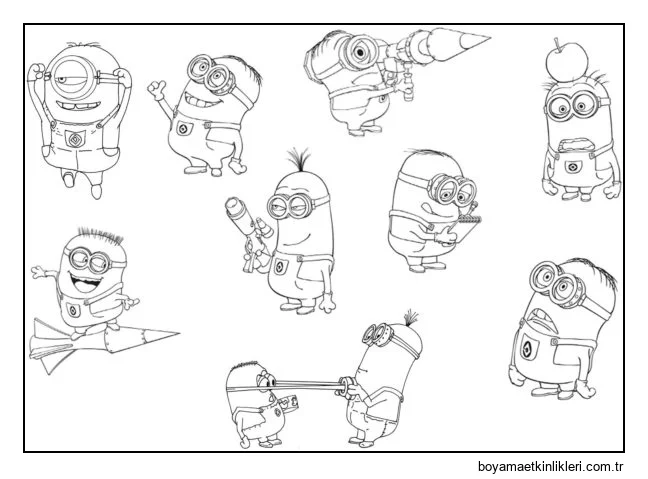 boyamaetkinlikleri.com.tr