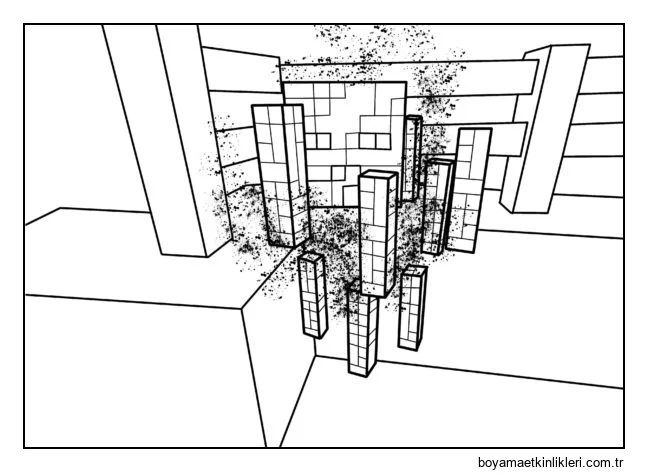 boyamaetkinlikleri.com.tr