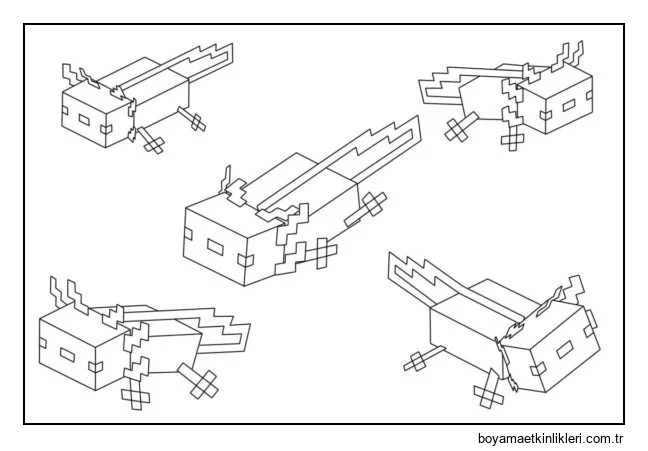 boyamaetkinlikleri.com.tr