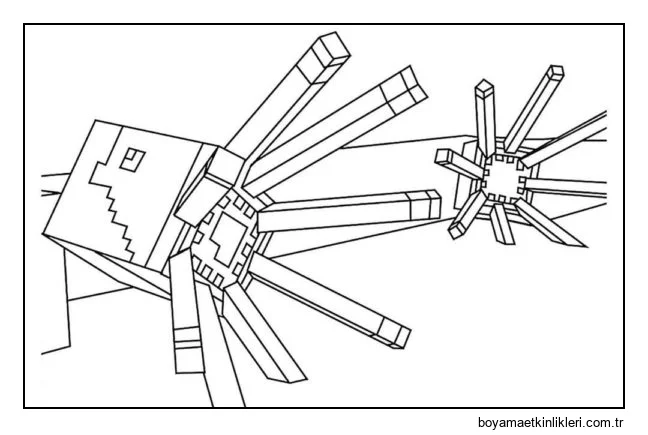 boyamaetkinlikleri.com.tr